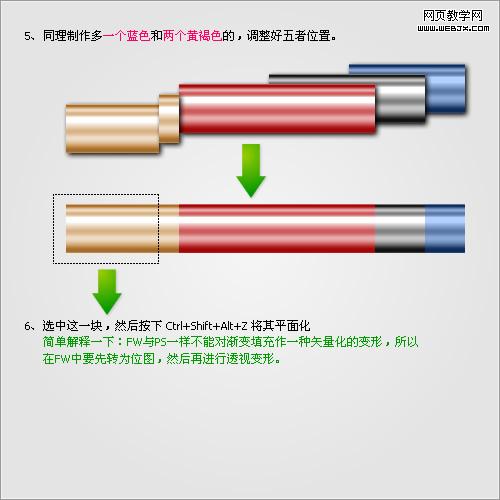 网页教学网
WWW.WEBJX.COM

5、同理制作多一个蓝色和两个黄褐色的，调整好五者位置。

6、选中这一块，然后按下 Ctrl+Shift+Alt+Z 将其平面化
简单解释一下：FW与PS一样不能对渐变填充作一种矢量化的变形，所以在FW中要先转为位图，然后再进行透视变形。