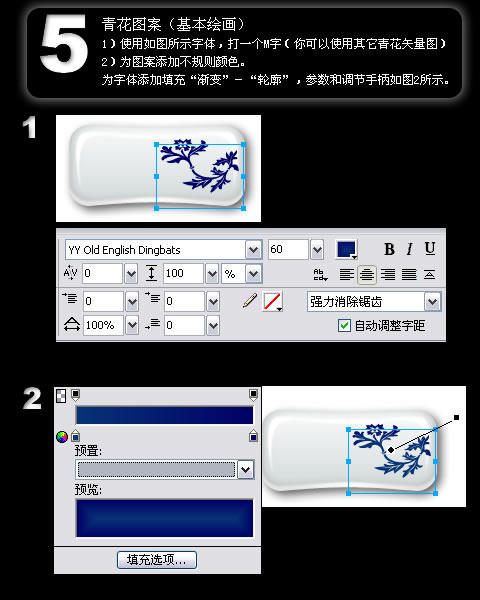 5

青花图案（基本绘画）
1）使用如图所示字体，打一个M字（你可以使用其它青花矢量图）
2）为图案添加不规则颜色。
为字体添加填充“渐变”－“轮廓”，参数和调节手柄如图2所示。

1

YY Old English Dingbats
60
B I U
0
100
%
0
0
强力消除锯齿
100%
0
自动调整字距

2

预置:
预览:
填充选项...