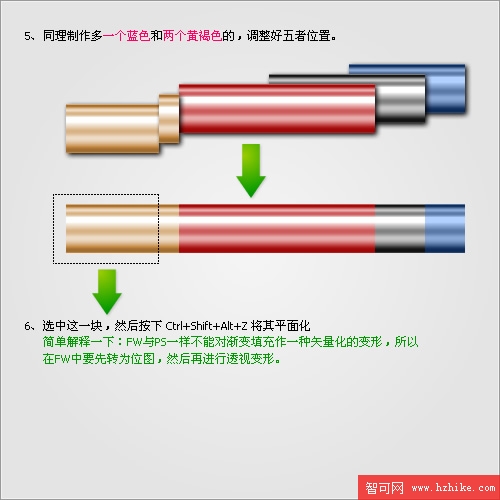 5、同理制作多一个蓝色和两个黄褐色的，调整好五者位置。

6、选中这一块，然后按下 Ctrl+Shift+Alt+Z 将其平面化
简单解释一下：FW与PS一样不能对渐变填充作一种矢量化的变形，所以在FW中要先转为位图，然后再进行透视变形。

智可网 www.hzhike.com