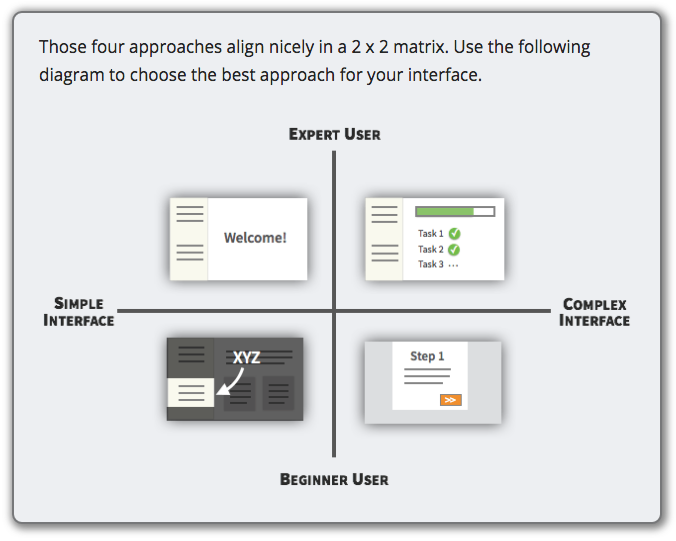 Those four approaches align nicely in a 2 x 2 matrix. Use the following diagram to choose the best approach for your interface.

EXPERT USER

Welcome!

Task 1
Task 2
Task 3 ...

SIMPLE INTERFACE

COMPLEX INTERFACE

XYZ

Step 1

>>

BEGINNER USER